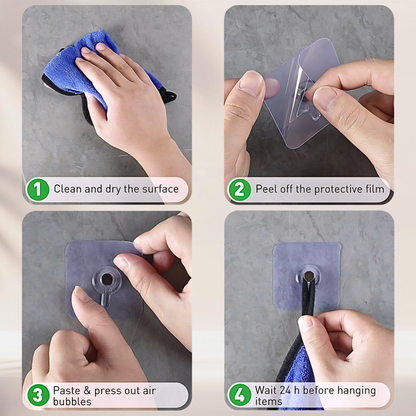 1 Clean and dry the surface

2 Peel off the protective film

3 Paste & press out air bubbles

4 Wait 24 h before hanging items